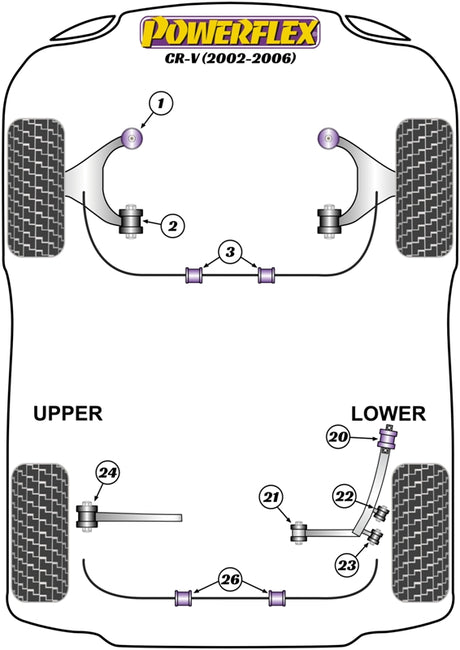 POWERFLEX
CR-V (2002-2006)

1

2

3

UPPER

LOWER

20

24

21

22

23

26