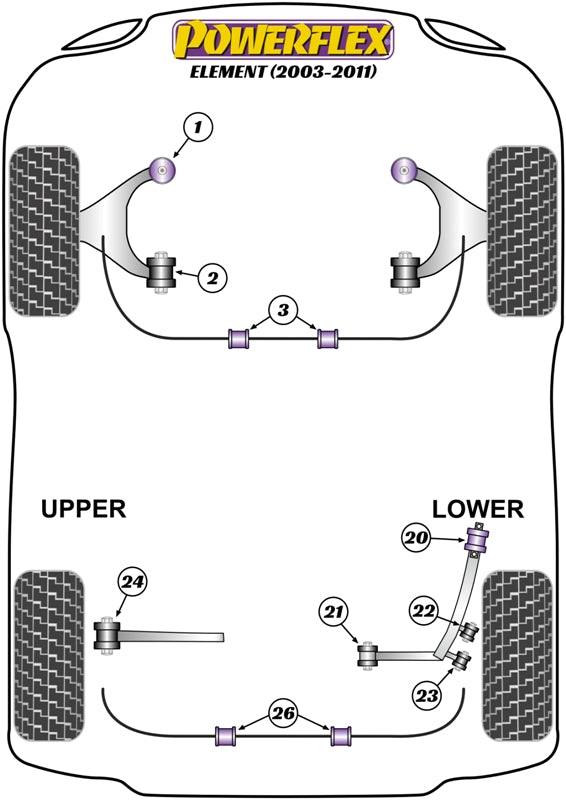 POWERFLEX
ELEMENT (2003-2011)

1
2
3

UPPER
LOWER

20
24
21
22
23
26