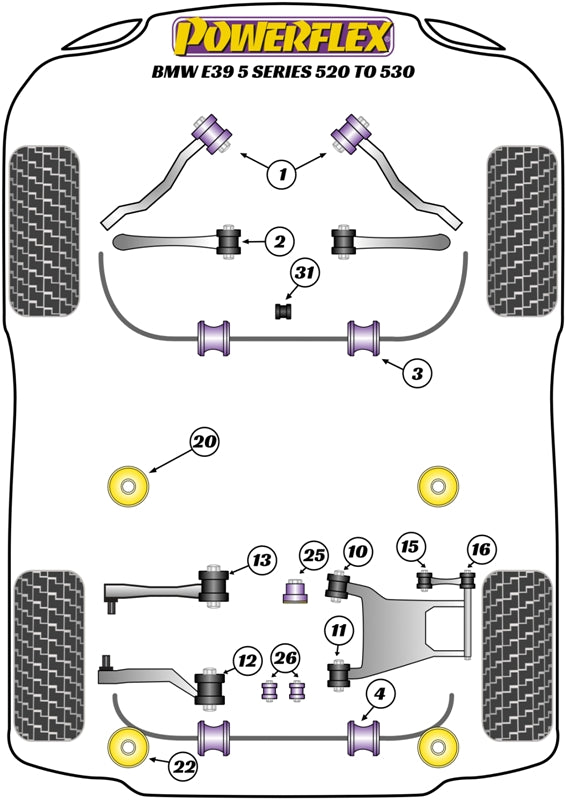 POWERFLEX
BMW E39 5 SERIES 520 TO 530

1
2
31
3
20
13
25
10
15
16
11
12
26
4
22