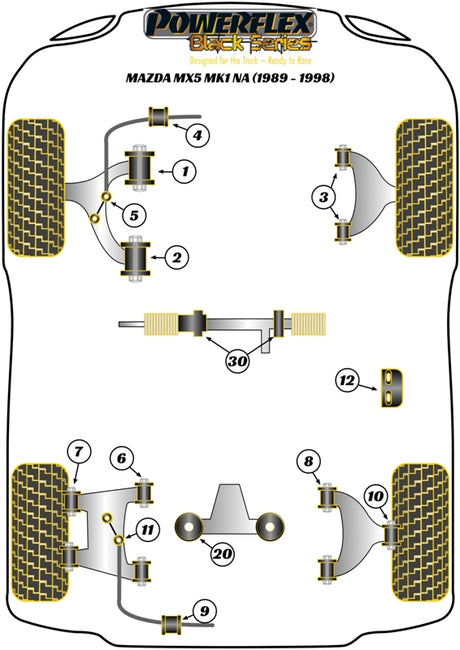 POWERFLEX
Black Series
Designed for the Track – Ready to Race

MAZDA MX5 MK1 NA (1989 - 1998)

4
1
3
5
2
30
12
7
6
8
10
11
20
9