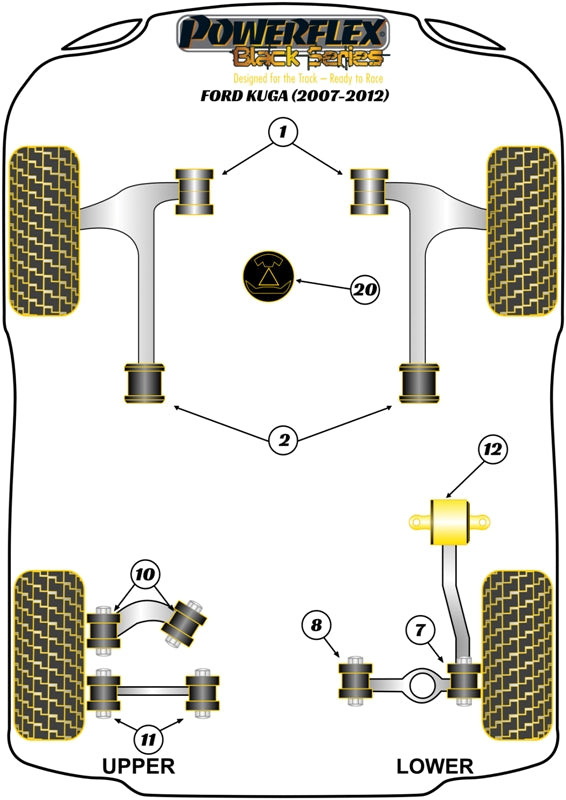 POWERFLEX
Black Series
Designed for the Track – Ready to Race
FORD KUGA (2007-2012)

1

20

2

12

10

8

7

11

UPPER

LOWER