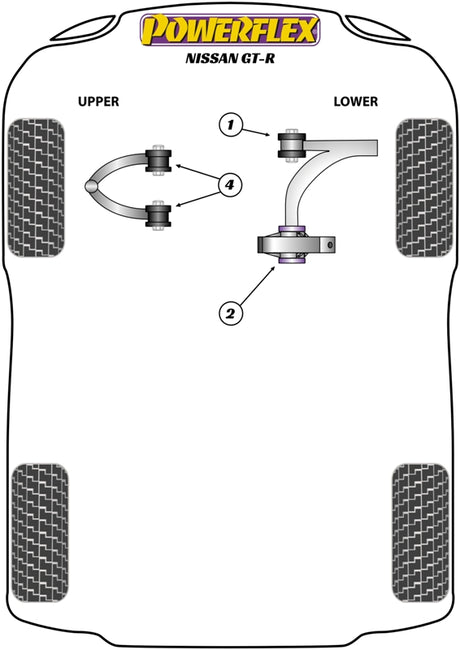 POWERFLEX
NISSAN GT-R

UPPER

LOWER

1

4

2