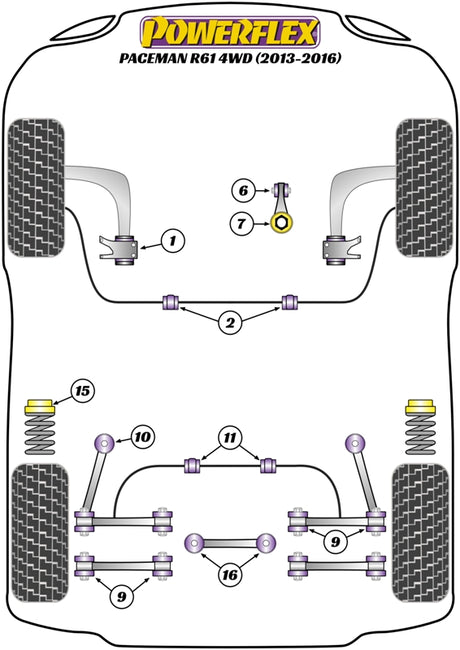 POWERFLEX
PACEMAN R61 4WD (2013-2016)

6
7
1
2
15
10
11
9
16
9