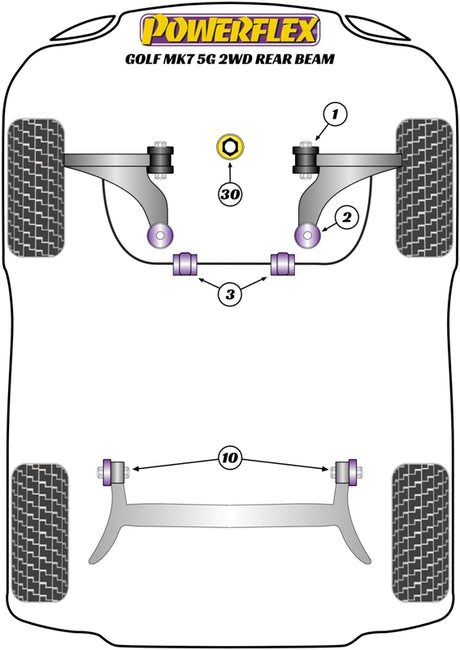 POWERFLEX
GOLF MK7 5G 2WD REAR BEAM

1

30

2

3

10