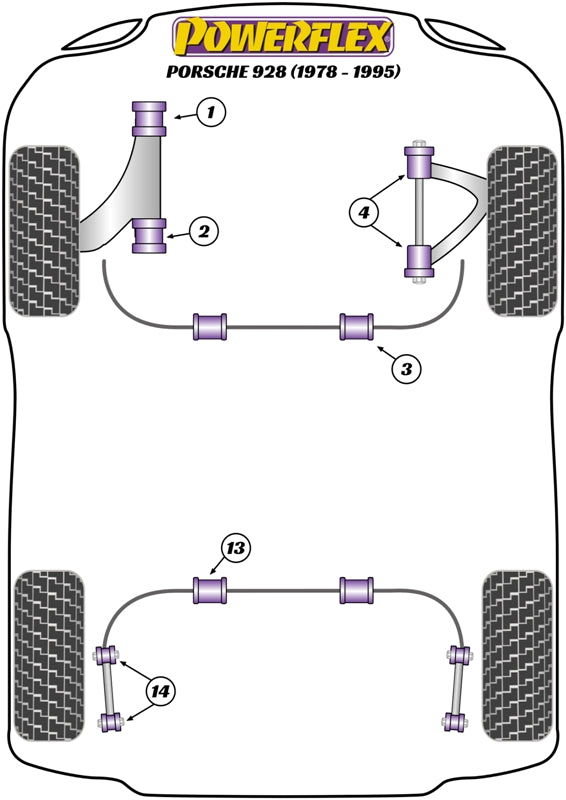 POWERFLEX
PORSCHE 928 (1978 - 1995)

1
2
4
3
13
14