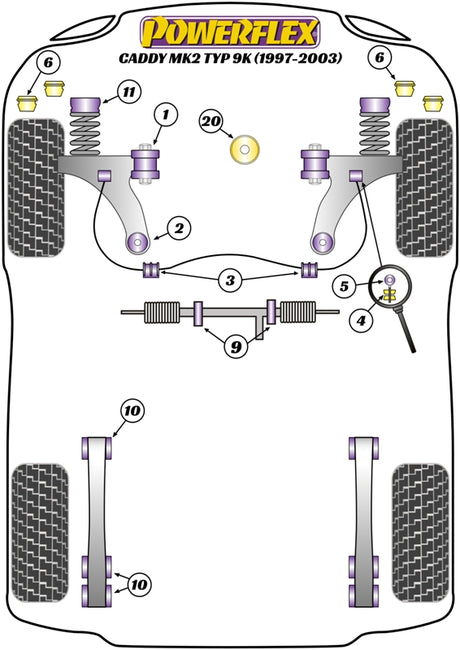 POWERFLEX
CADDY MK2 TYP 9K (1997-2003)

6
6
11
1
20
2
3
5
4
9
10
10