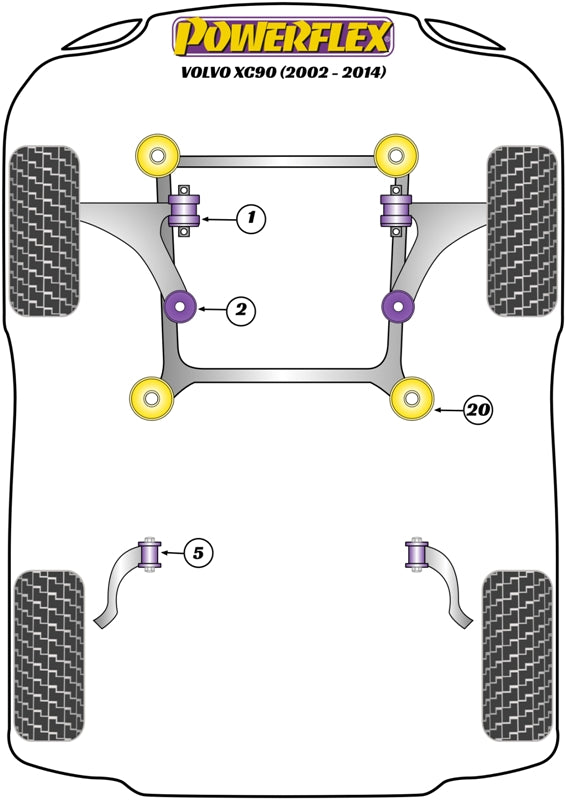 POWERFLEX
VOLVO XC90 (2002 - 2014)

1

2

20

5