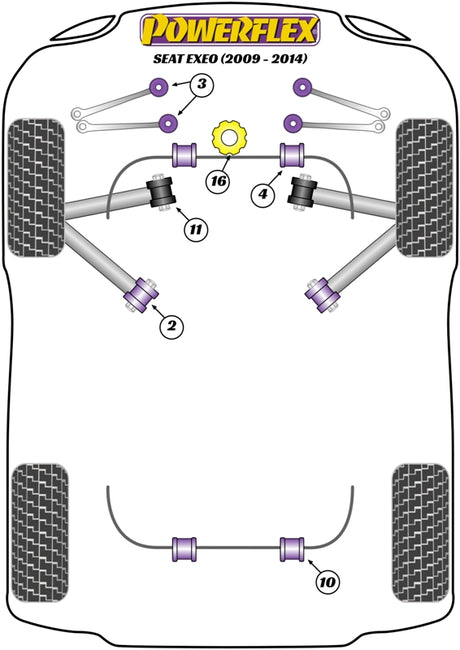 POWERFLEX
SEAT EXEO (2009 - 2014)

3

16

4

11

2

10