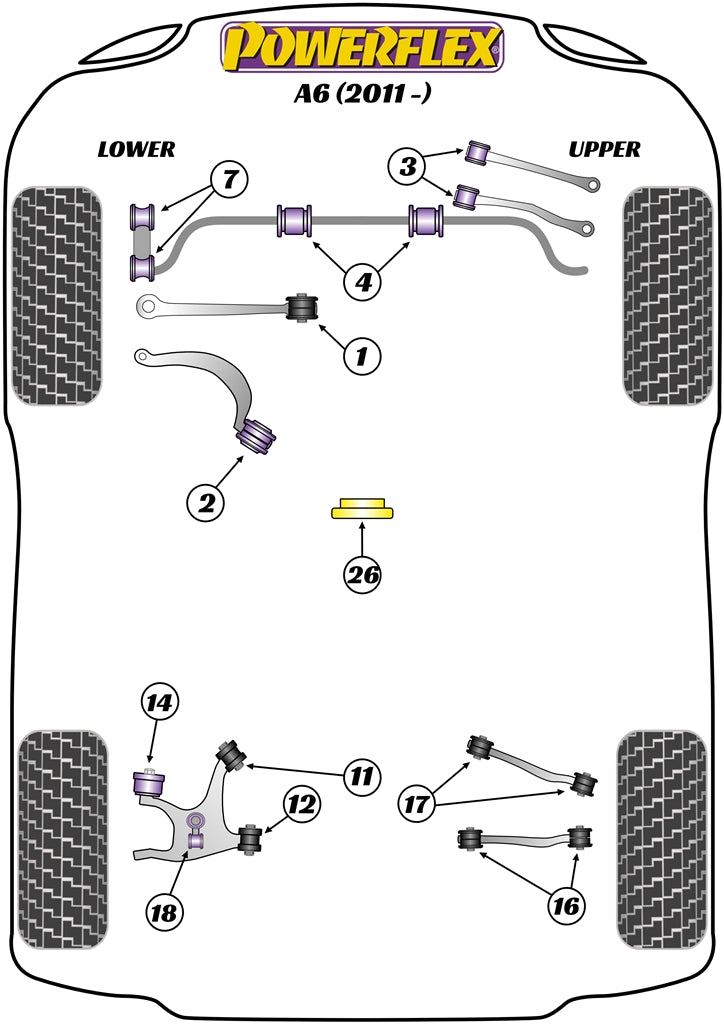 POWERFLEX

A6 (2011 -)

LOWER

UPPER

7

3

4

1

2

26

14

11

12

18

17

16