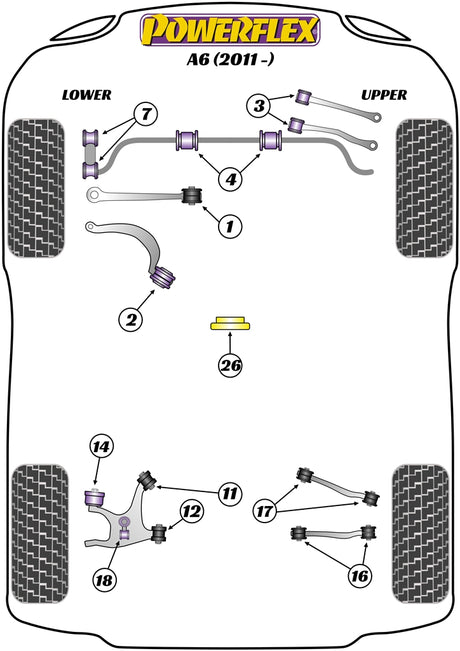 POWERFLEX
A6 (2011 -)

LOWER

UPPER

7
3
4
1
2
26
14
11
12
17
18
16