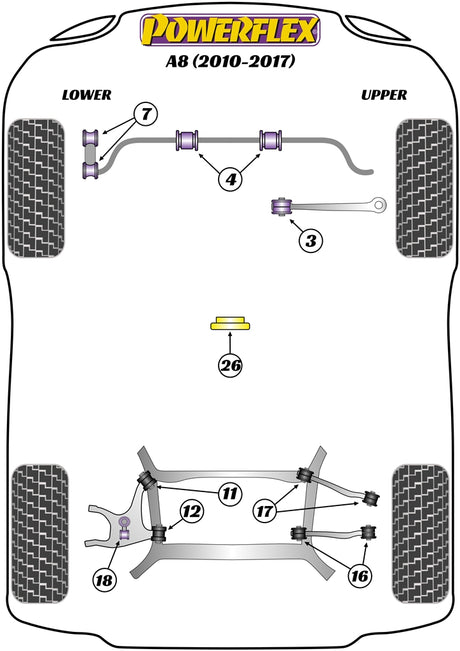 POWERFLEX
A8 (2010-2017)

LOWER

UPPER

7

4

3

26

11

12

17

18

16