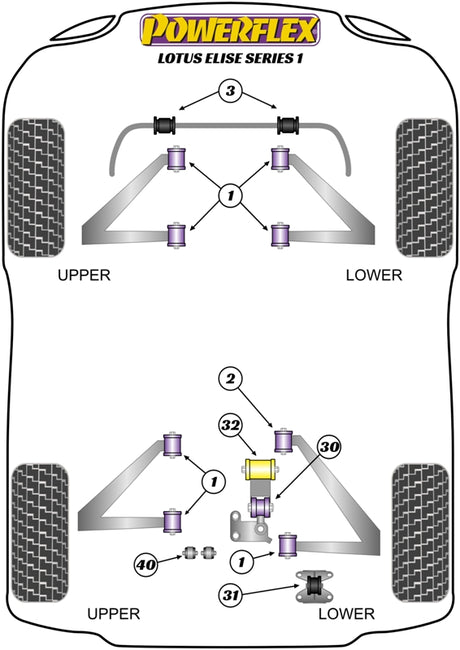 POWERFLEX
LOTUS ELISE SERIES 1

3
1
UPPER
LOWER

2
32
30
1
40
1
31
UPPER
LOWER