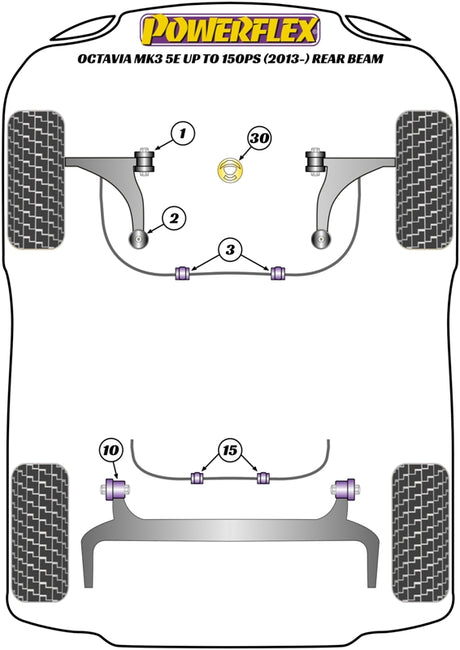 POWERFLEX
OCTAVIA MK3 5E UP TO 150PS (2013-) REAR BEAM

1
30
2
3
10
15