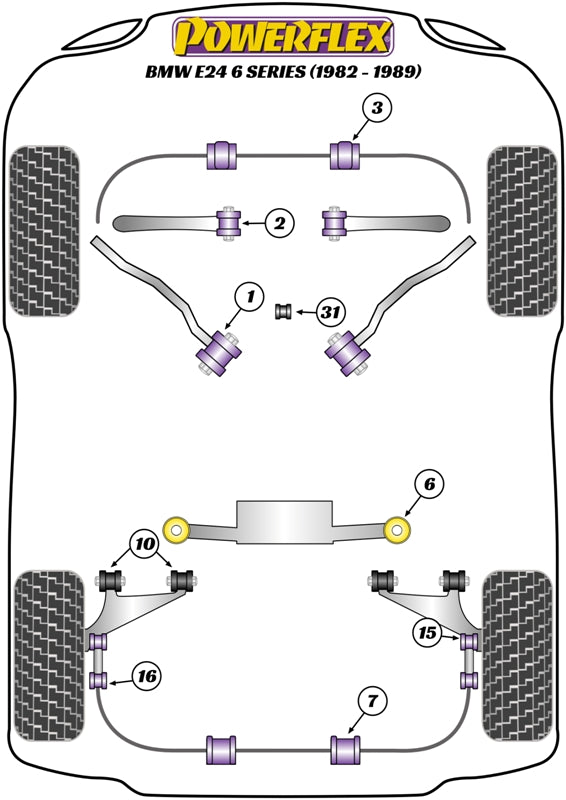 POWERFLEX
BMW E24 6 SERIES (1982 - 1989)

3

2

1

31

6

10

15

16

7