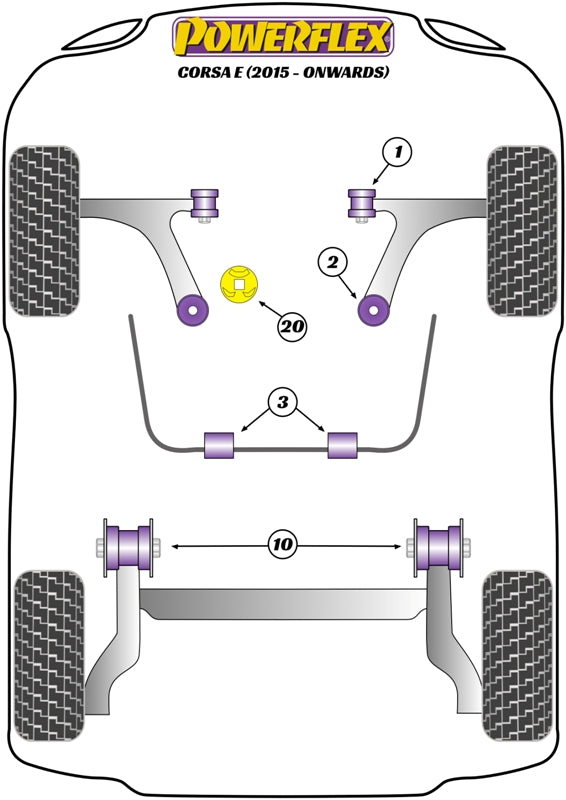 POWERFLEX
CORSA E (2015 - ONWARDS)

1

2

20

3

10