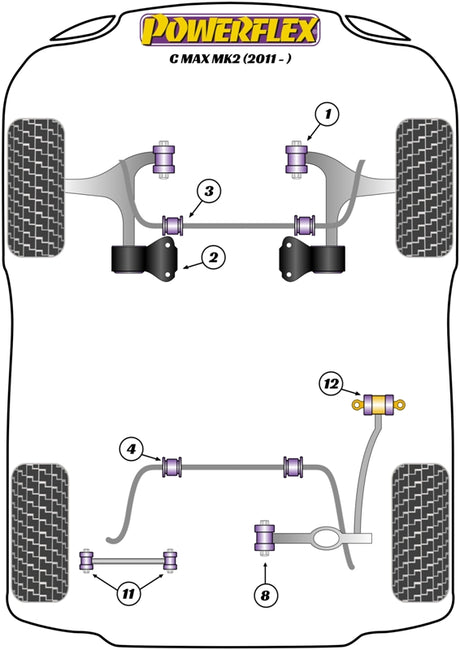 POWERFLEX
C MAX MK2 (2011 - )

1
3
2
12
4
11
8