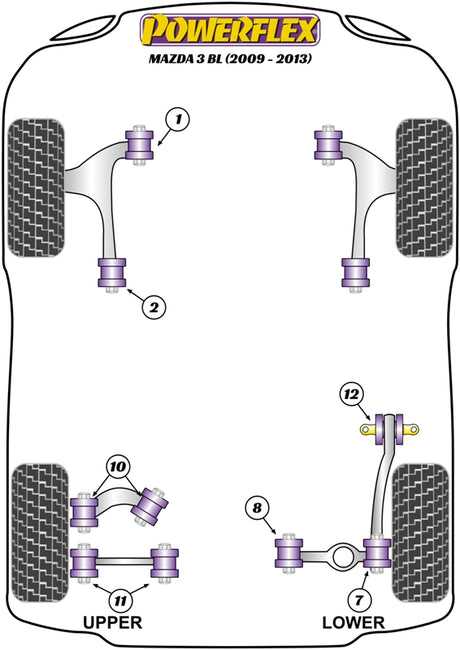 POWERFLEX

MAZDA 3 BL (2009 - 2013)

1

2

12

10

8

11

7

UPPER

LOWER