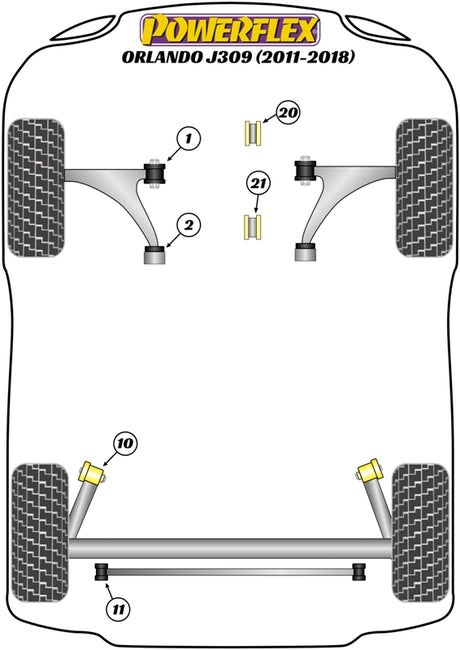 POWERFLEX
ORLANDO J309 (2011-2018)

20
1
21
2
10
11