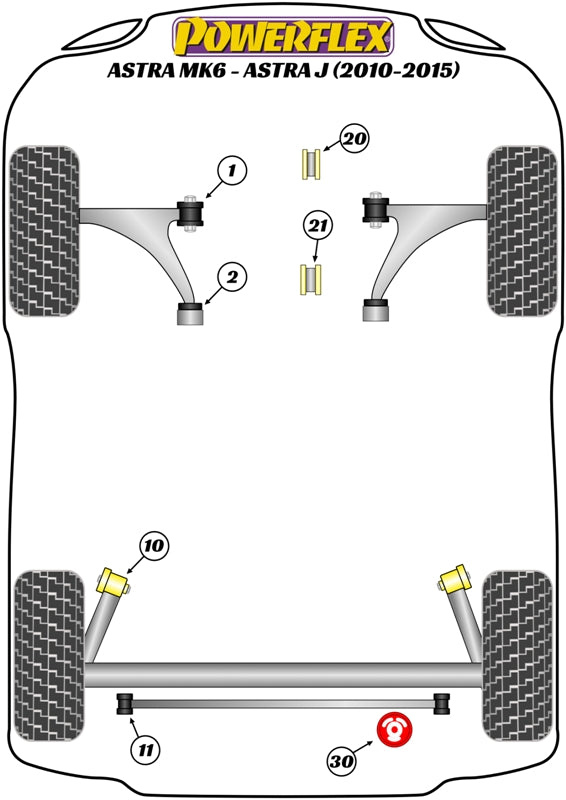 POWERFLEX
ASTRA MK6 - ASTRA J (2010-2015)

20
1
21
2
10
11
30