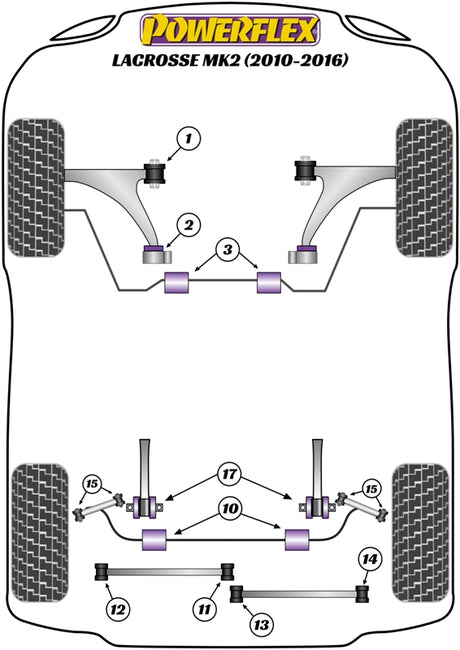 POWERFLEX
LACROSSE MK2 (2010-2016)

1

2

3

15

17

15

10

14

12

11

13