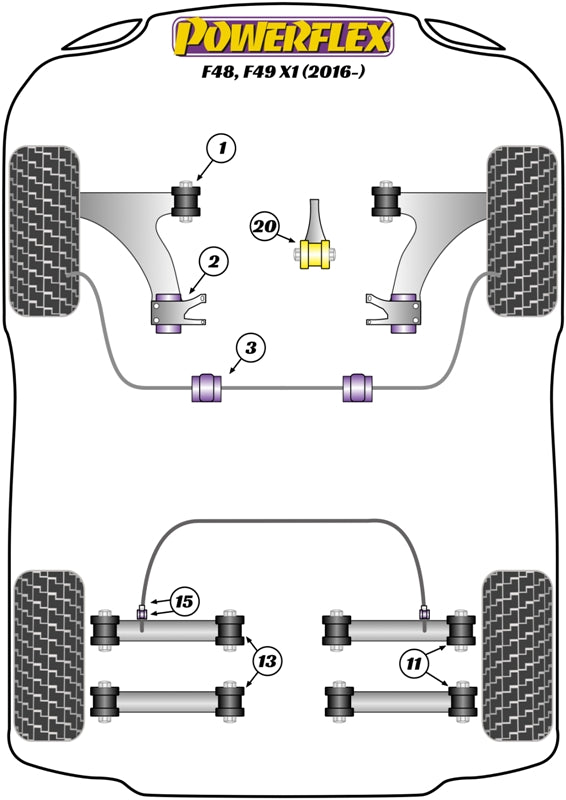 POWERFLEX
F48, F49 X1 (2016-)

1
20
2
3
15
13
11