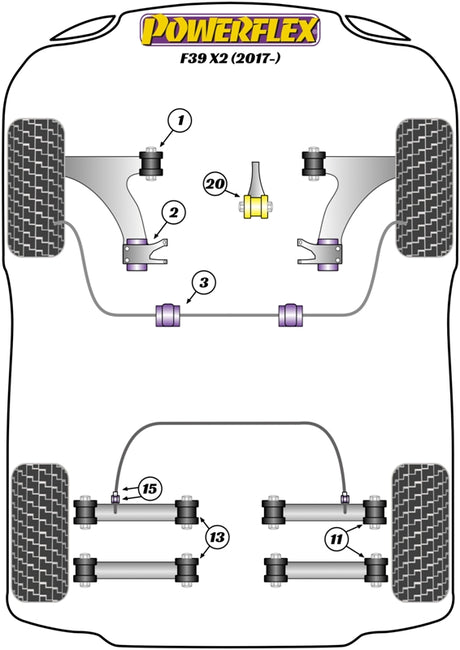 POWERFLEX
F39 X2 (2017-)

1
20
2
3
15
13
11