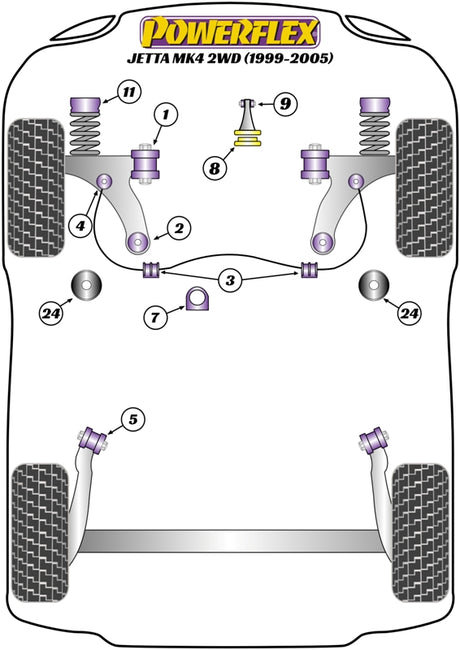 POWERFLEX
JETTA MK4 2WD (1999-2005)

11
1
9
8
4
2
3
24
7
24
5