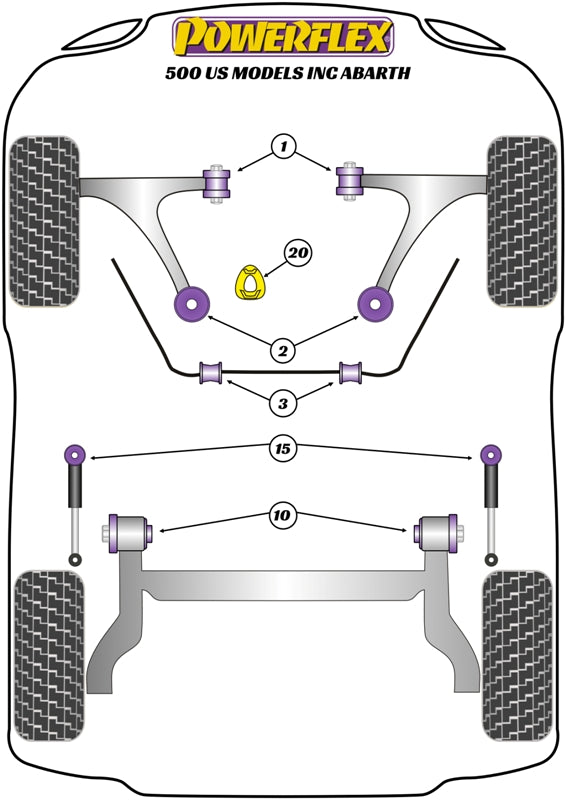 POWERFLEX
500 US MODELS INC ABARTH

1

20

2

3

15

10