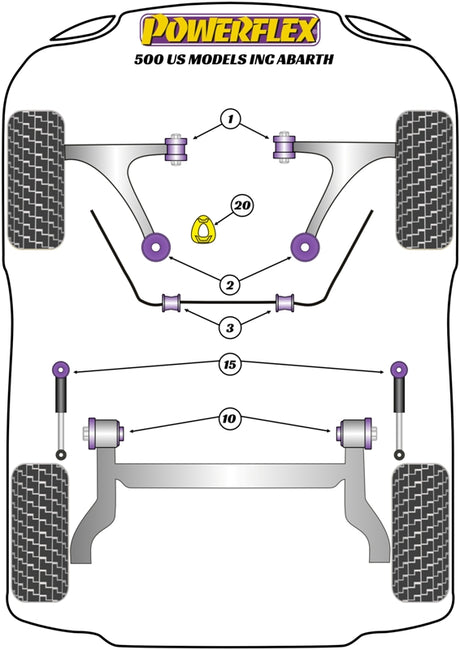 POWERFLEX
500 US MODELS INC ABARTH

1

20

2

3

15

10