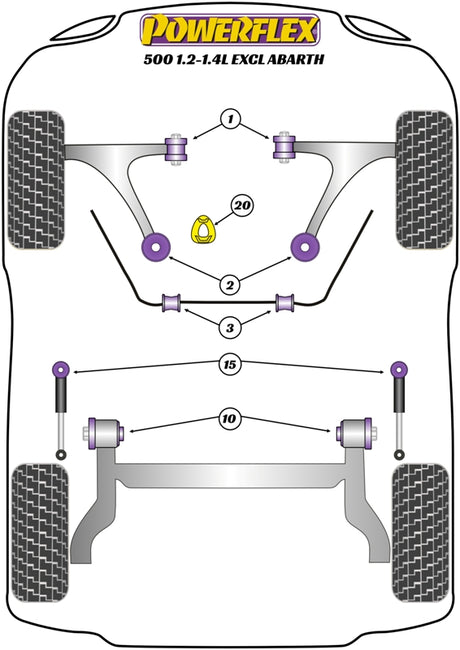 POWERFLEX
500 1.2-1.4L EXCL ABARTH

1

20

2

3

15

10