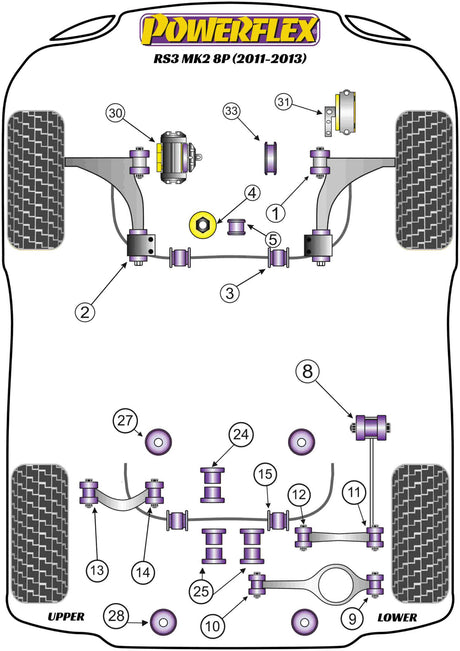 POWERFLEX
RS3 MK2 8P (2011-2013)

30
33
31
4
1
5
2
3
8
27
24
15
12
11
13
14
25
10
9
28
UPPER
LOWER