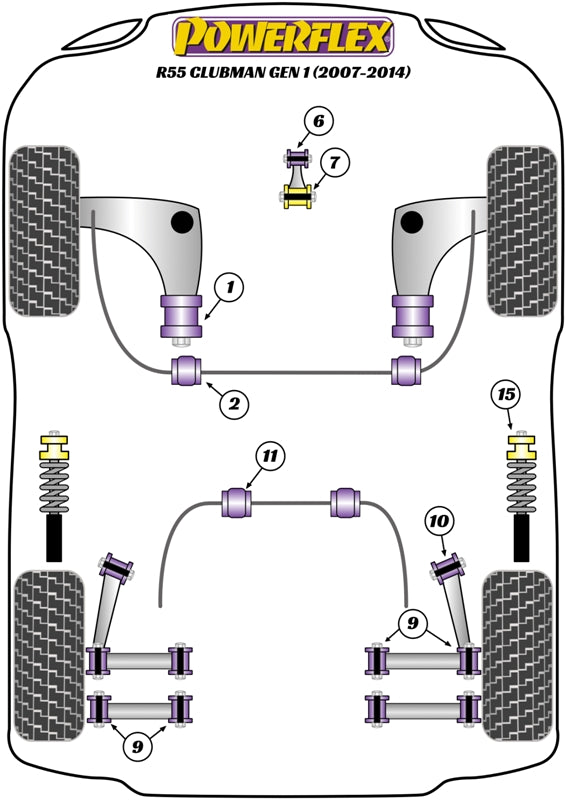 POWERFLEX
R55 CLUBMAN GEN 1 (2007-2014)

6
7
1
2
15
11
10
9
9