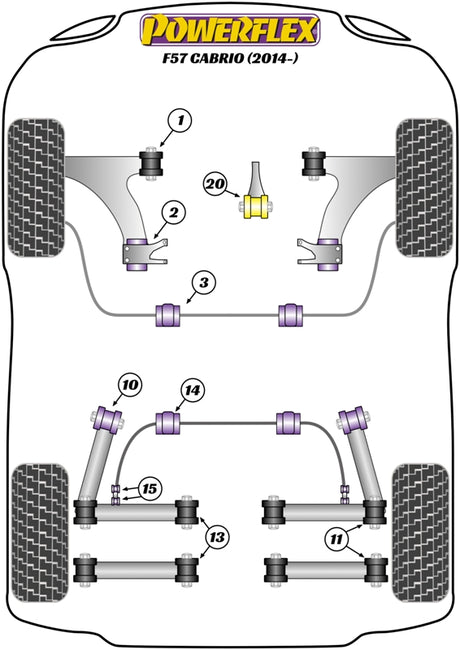 POWERFLEX
F57 CABRIO (2014-)

1
20
2
3
10
14
15
13
11