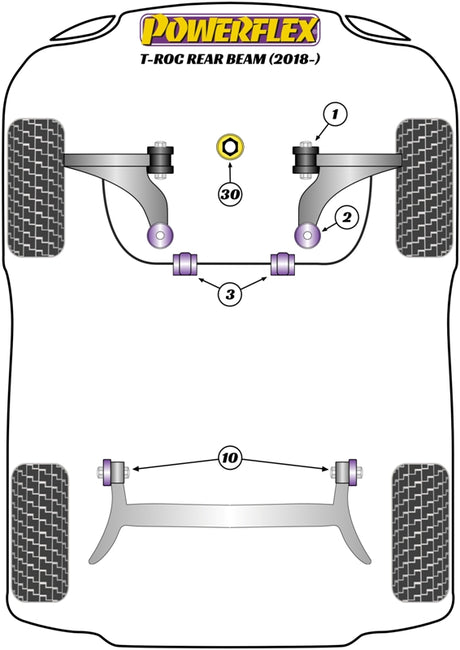 POWERFLEX
T-ROC REAR BEAM (2018-)

1
30
2
3
10