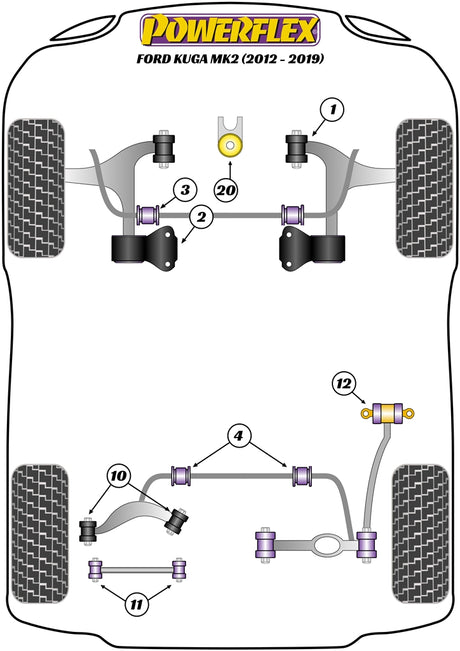 POWERFLEX
FORD KUGA MK2 (2012 - 2019)

1

20

3

2

12

4

10

11