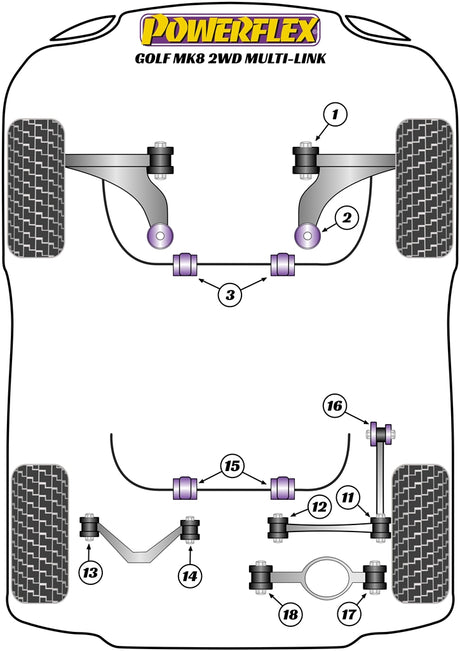 POWERFLEX
GOLF MK8 2WD MULTI-LINK

1
2
3
16
15
12
11
13
14
18
17