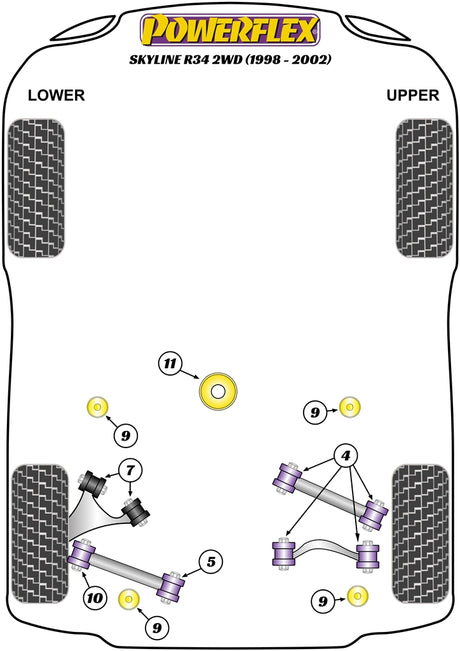 POWERFLEX
SKYLINE R34 2WD (1998 - 2002)

LOWER

UPPER

11

9

9

7

4

5

10

9

9