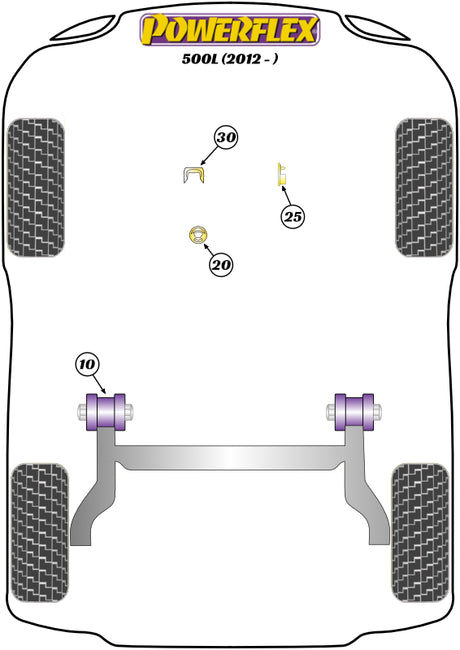 POWERFLEX

500L (2012 - )

30

25

20

10