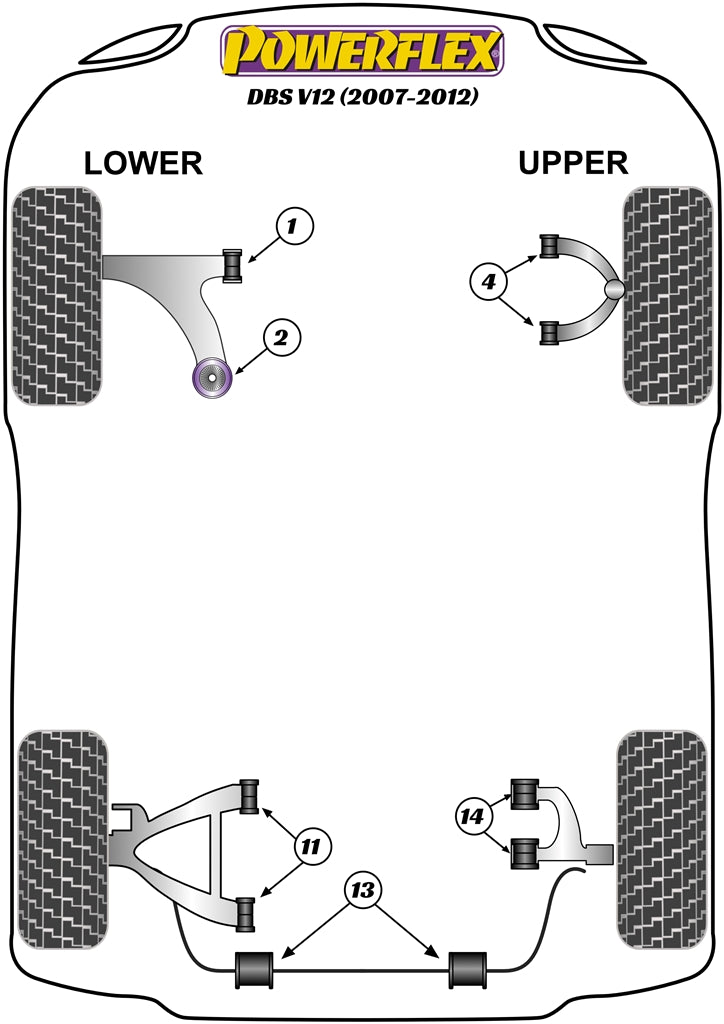 POWERFLEX
DBS V12 (2007-2012)

LOWER

UPPER

1

2

4

11

13

14