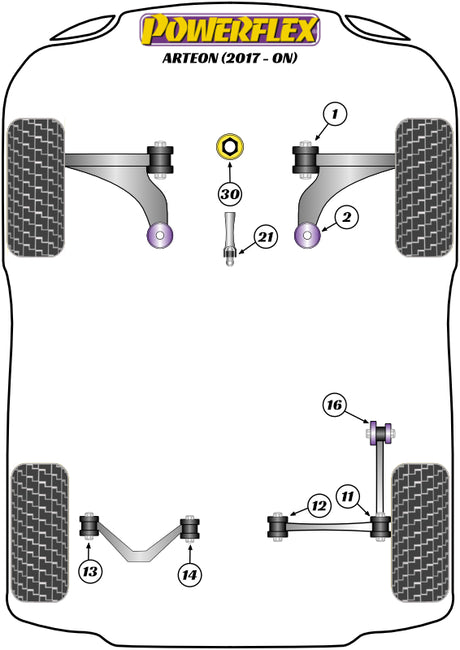 POWERFLEX
ARTEON (2017 - ON)

1
30
2
21
16
12
11
13
14