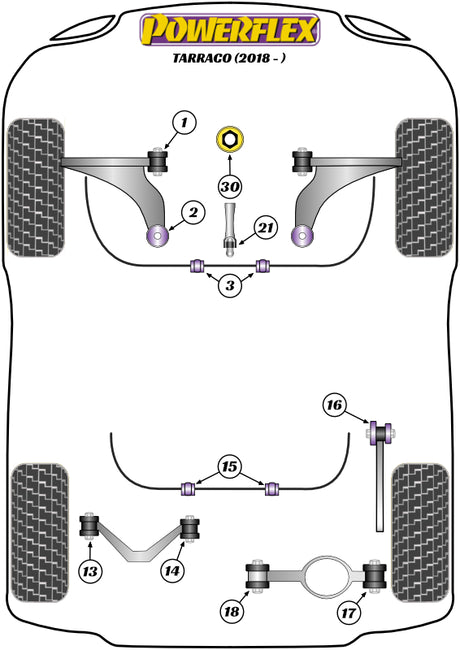 POWERFLEX
TARRACO (2018 - )

1
30
2
21
3
16
15
13
14
18
17