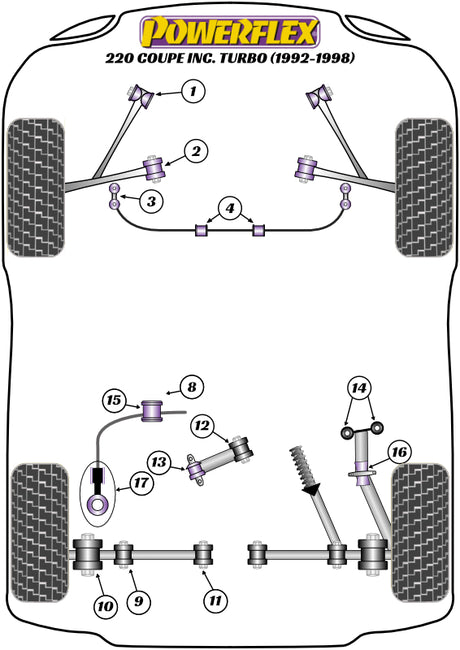 POWERFLEX
220 COUPE INC. TURBO (1992-1998)

1
2
3
4
8
15
12
13
17
14
16
10
9
11