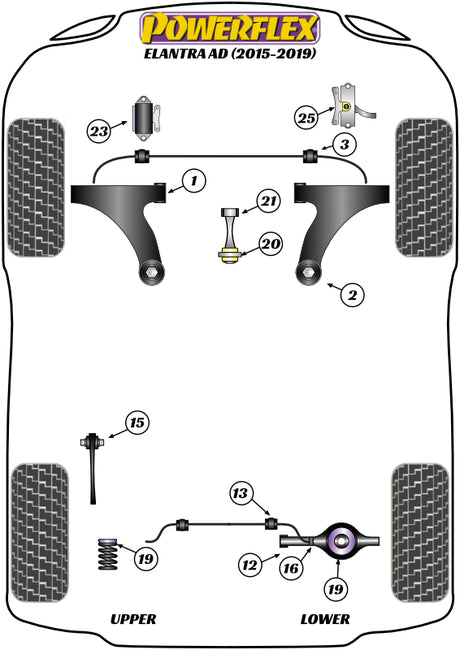 POWERFLEX
ELANTRA AD (2015-2019)

23

25

3

1

21

20

2

15

13

19

12

16

19

UPPER

LOWER