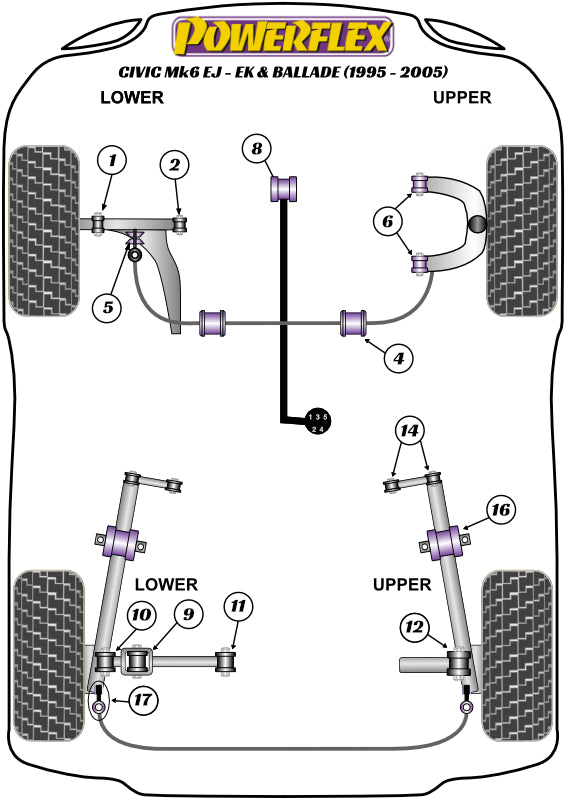 POWERFLEX
CIVIC Mk6 EJ - EK & BALLADE (1995 - 2005)

LOWER

UPPER

1
2
8
6
5
4

1 3 5
2 4

14
16

LOWER

UPPER

10
9
11
12
17