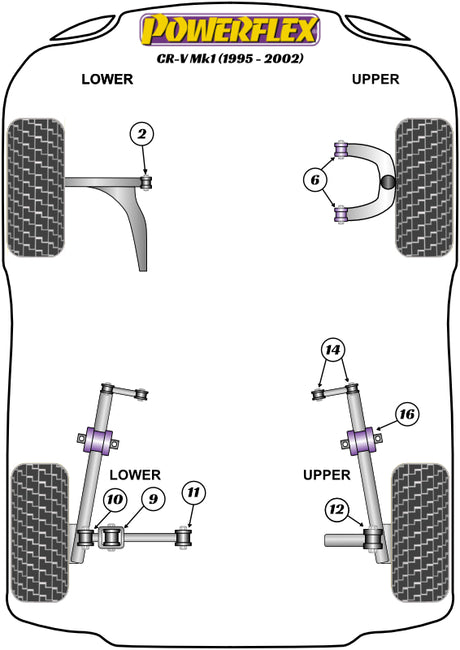 POWERFLEX
CR-V Mk1 (1995 - 2002)

LOWER

UPPER

2

6

14

16

LOWER

UPPER

10

9

11

12