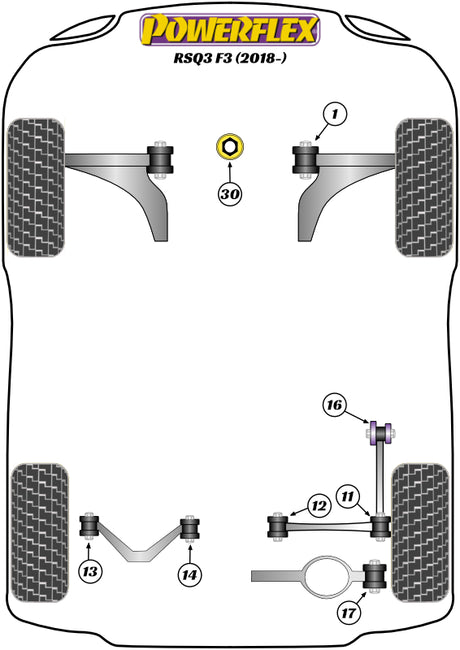 POWERFLEX
RSQ3 F3 (2018-)

1
30
16
12
11
13
14
17