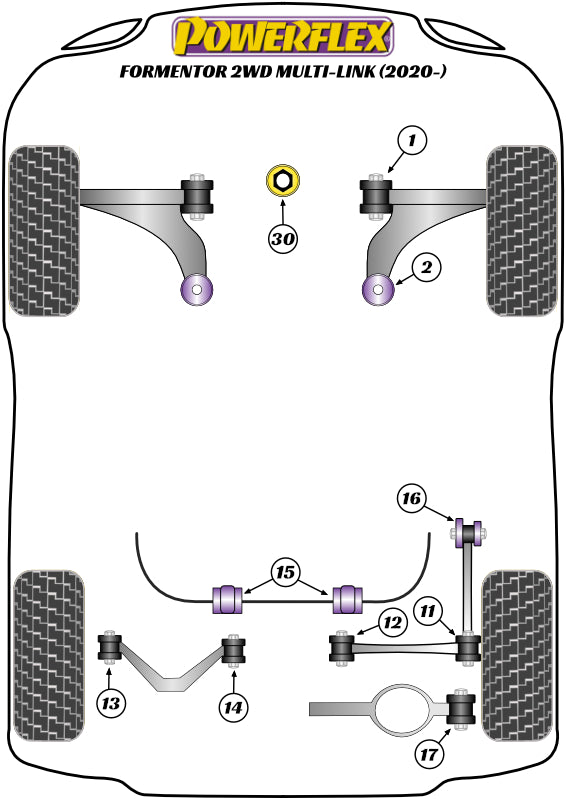 POWERFLEX
FORMENTOR 2WD MULTI-LINK (2020-)

1
30
2
16
15
12
11
13
14
17