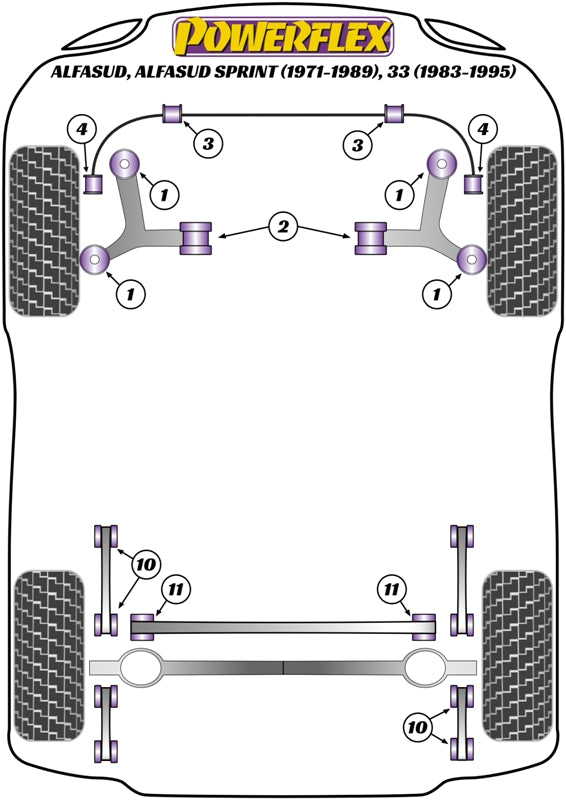 POWERFLEX
ALFASUD, ALFASUD SPRINT (1971-1989), 33 (1983-1995)

4
3
3
4
1
1
2
1
1
10
11
11
10