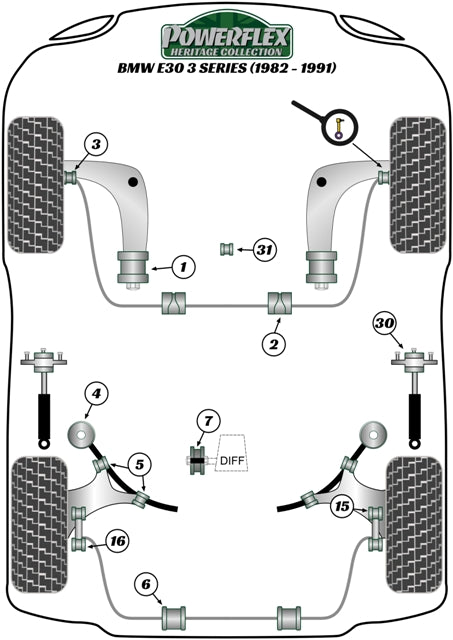 POWERFLEX
HERITAGE COLLECTION
BMW E30 3 SERIES (1982 - 1991)

3
1
31
2
30
4
7
DIFF
5
15
16
6