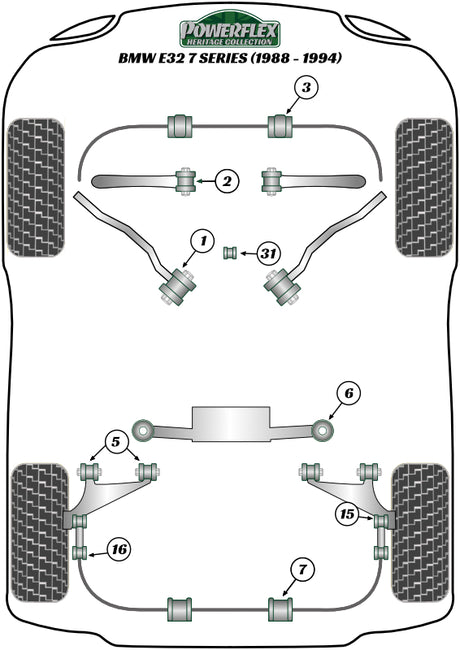 POWERFLEX
HERITAGE COLLECTION
BMW E32 7 SERIES (1988 - 1994)

3

2

1

31

6

5

15

16

7